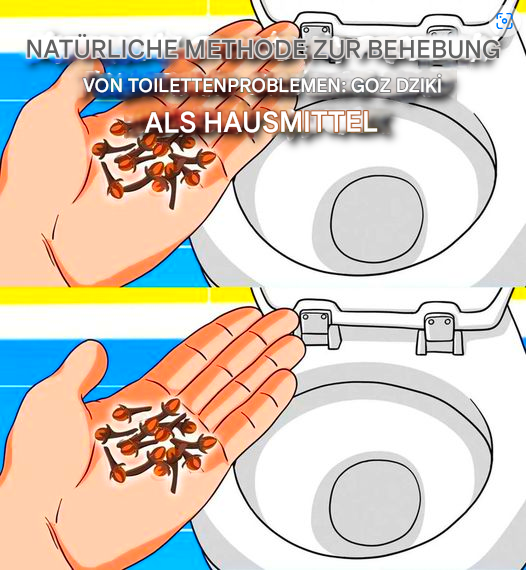 NATÜRLICHE METHODE ZUR BEHEBUNG
VON TOILETTENPROBLEMEN: GOZ DZIKİ
ALS HAUSMITTEL